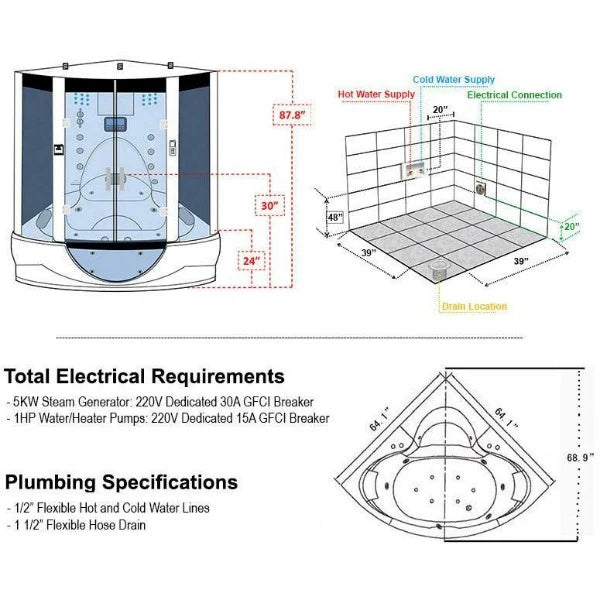 87.8"

30"

24"

Cold Water Supply

Hot Water Supply

Electrical Connection

20"

48"

20"

39"

39"

Drain Location

Total Electrical Requirements

- 5KW Steam Generator: 220V Dedicated 30A GFCI Breaker
- 1HP Water/Heater Pumps: 220V Dedicated 15A GFCI Breaker

Plumbing Specifications

- 1/2" Flexible Hot and Cold Water Lines
- 1 1/2" Flexible Hose Drain

64. 1"

64. 1"

68. 9"